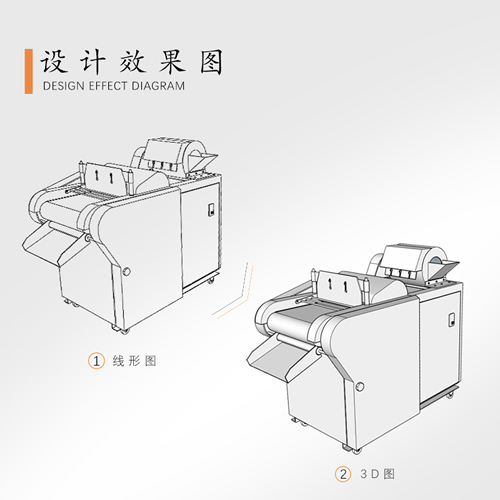 设计效果图
DESIGN EFFECT DIAGRAM

① 线形图

② 3D图